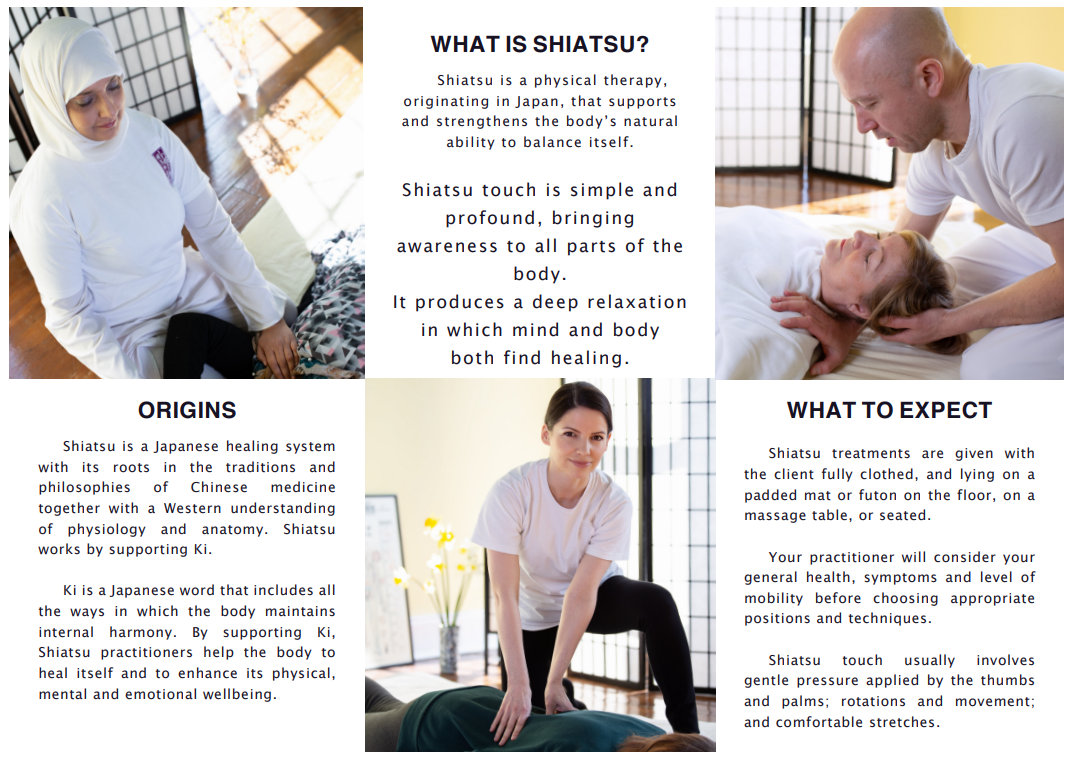 WHAT IS SHIATSU?

Shiatsu is a physical therapy, originating in Japan, that supports and strengthens the body's natural ability to balance itself.

Shiatsu touch is simple and profound, bringing awareness to all parts of the body.
It produces a deep relaxation in which mind and body both find healing.

ORIGINS

Shiatsu is a Japanese healing system with its roots in the traditions and philosophies of Chinese medicine together with a Western understanding of physiology and anatomy. Shiatsu works by supporting Ki.

Ki is a Japanese word that includes all the ways in which the body maintains internal harmony. By supporting Ki, Shiatsu practitioners help the body to heal itself and to enhance its physical, mental and emotional wellbeing.

WHAT TO EXPECT

Shiatsu treatments are given with the client fully clothed, and lying on a padded mat or futon on the floor, on a massage table, or seated.

Your practitioner will consider your general health, symptoms and level of mobility before choosing appropriate positions and techniques.

Shiatsu touch usually involves gentle pressure applied by the thumbs and palms; rotations and movement; and comfortable stretches.